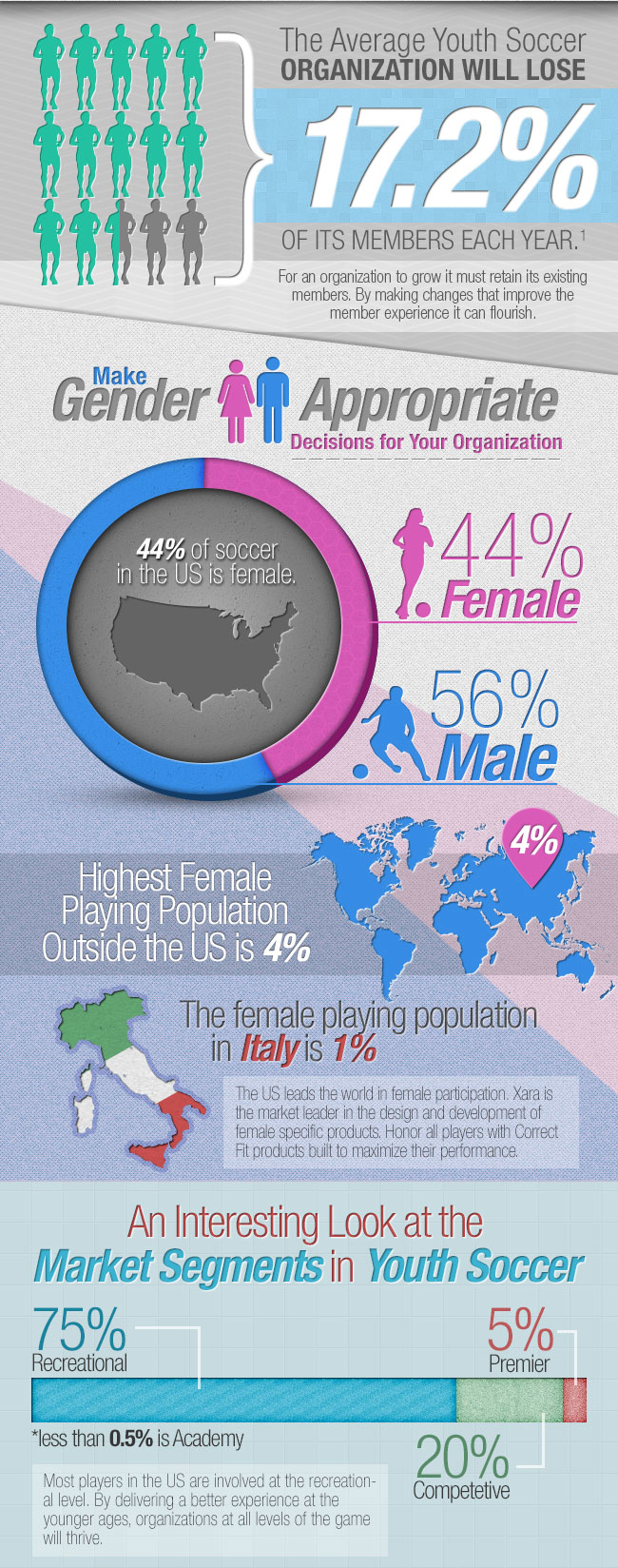 The Average Youth Soccer ORGANIZATION WILL LOSE

17.2%

OF ITS MEMBERS EACH YEAR.$^1$

For an organization to grow it must retain its existing members. By making changes that improve the member experience it can flourish.

Make Gender Appropriate Decisions for Your Organization

44% of soccer in the US is female.

44% Female

56% Male

4%

Highest Female Playing Population Outside the US is 4%

The female playing population in Italy is 1%

The US leads the world in female participation. Xara is the market leader in the design and development of female specific products. Honor all players with Correct Fit products built to maximize their performance.

An Interesting Look at the Market Segments in Youth Soccer

75% Recreational

5% Premier

*less than 0.5% is Academy

20% Competetive

Most players in the US are involved at the recreational level. By delivering a better experience at the younger ages, organizations at all levels of the game will thrive.